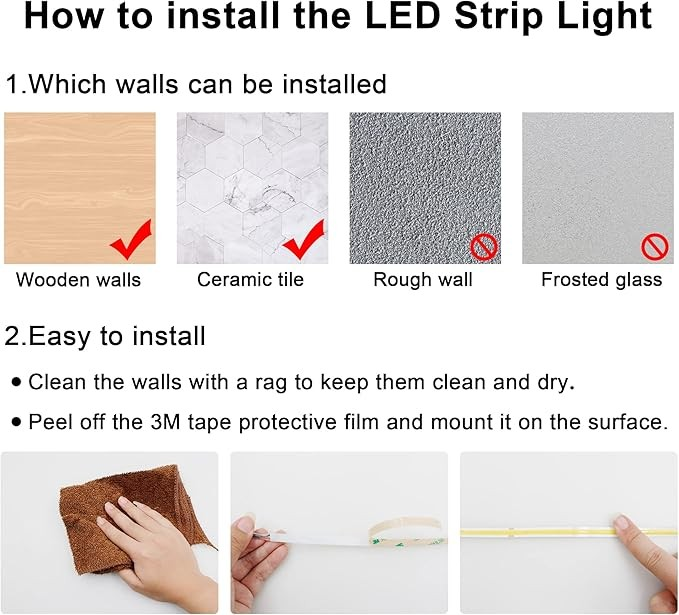 How to install the LED Strip Light

1.Which walls can be installed

Wooden walls

Ceramic tile

Rough wall

Frosted glass

2.Easy to install

• Clean the walls with a rag to keep them clean and dry.

• Peel off the 3M tape protective film and mount it on the surface.